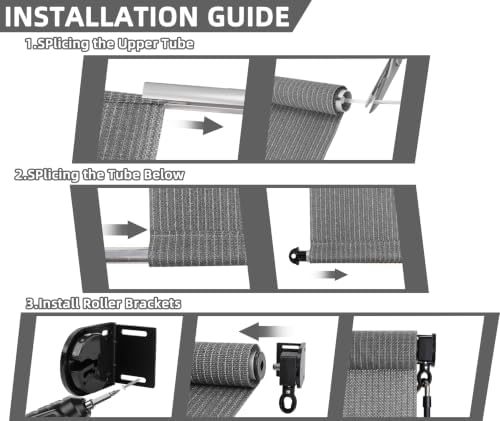 INSTALLATION GUIDE

1.SPlicing the Upper Tube

2.SPlicing the Tube Below

3.Install Roller Brackets