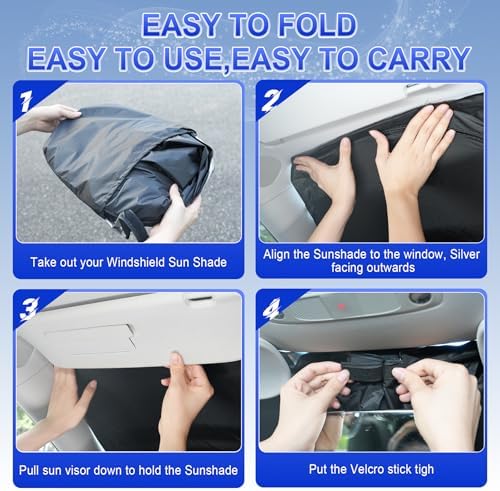 EASY TO FOLD
EASY TO USE,EASY TO CARRY

1

Take out your Windshield Sun Shade

2

Align the Sunshade to the window, Silver facing outwards

3

Pull sun visor down to hold the Sunshade

4

Put the Velcro stick tigh