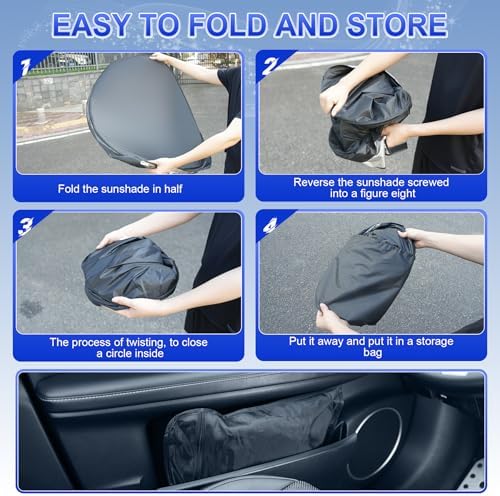 EASY TO FOLD AND STORE

1

Fold the sunshade in half

2

Reverse the sunshade screwed into a figure eight

3

The process of twisting, to close a circle inside

4

Put it away and put it in a storage bag